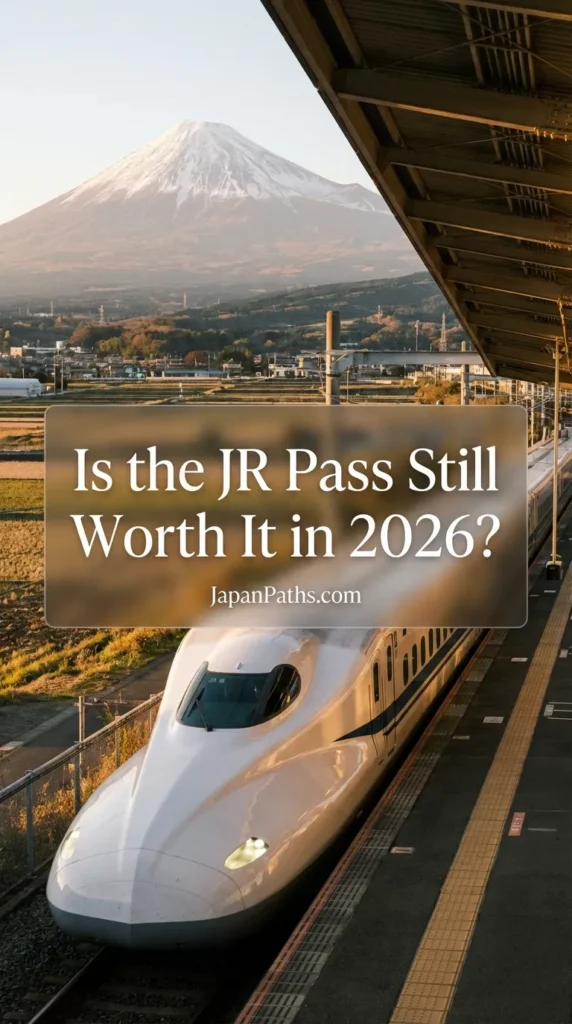 Is the JR Pass Still Worth It in 2026?

JapanPaths.com